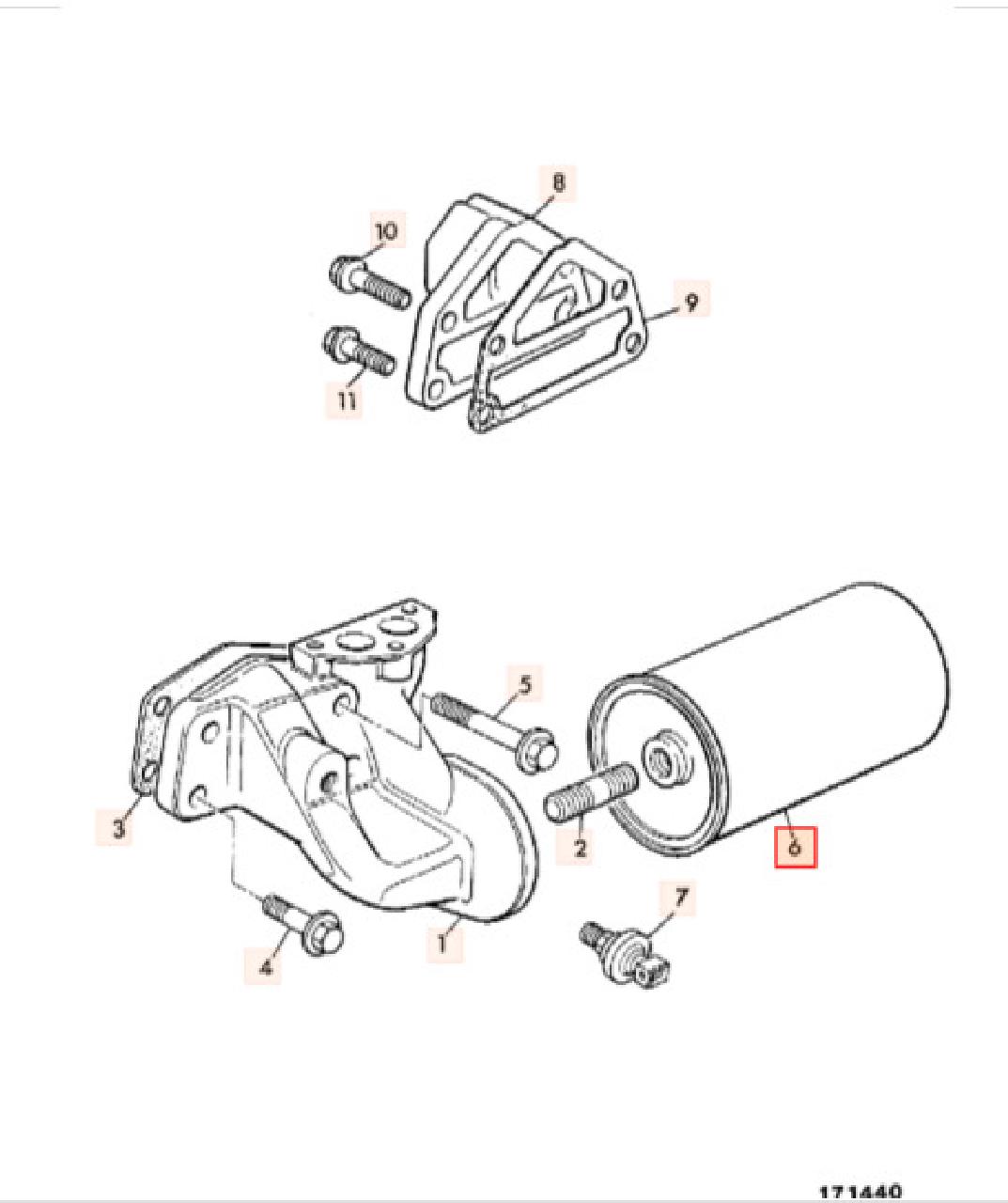 8
10
9
11
5
3
2
6
7
4
1
171440